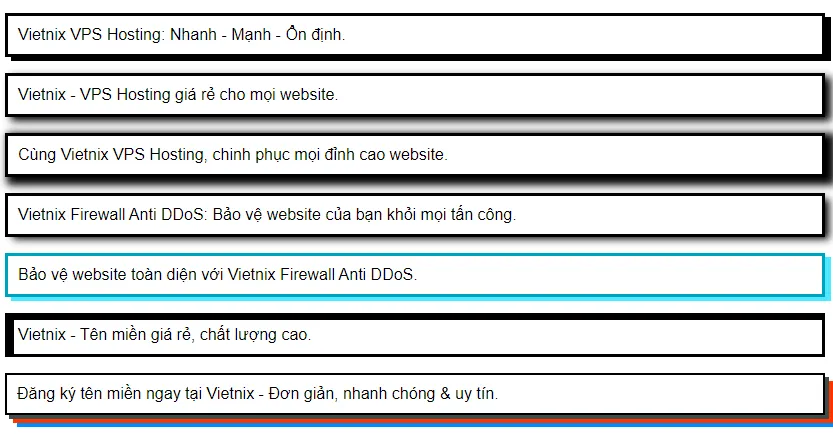 Vietnix VPS Hosting: Nhanh - Mạnh - Ổn định.

Vietnix - VPS Hosting giá rẻ cho mọi website.

Cùng Vietnix VPS Hosting, chinh phục mọi đỉnh cao website.

Vietnix Firewall Anti DDoS: Bảo vệ website của bạn khỏi mọi tấn công.

Bảo vệ website toàn diện với Vietnix Firewall Anti DDoS.

Vietnix - Tên miền giá rẻ, chất lượng cao.

Đăng ký tên miền ngay tại Vietnix - Đơn giản, nhanh chóng & uy tín.